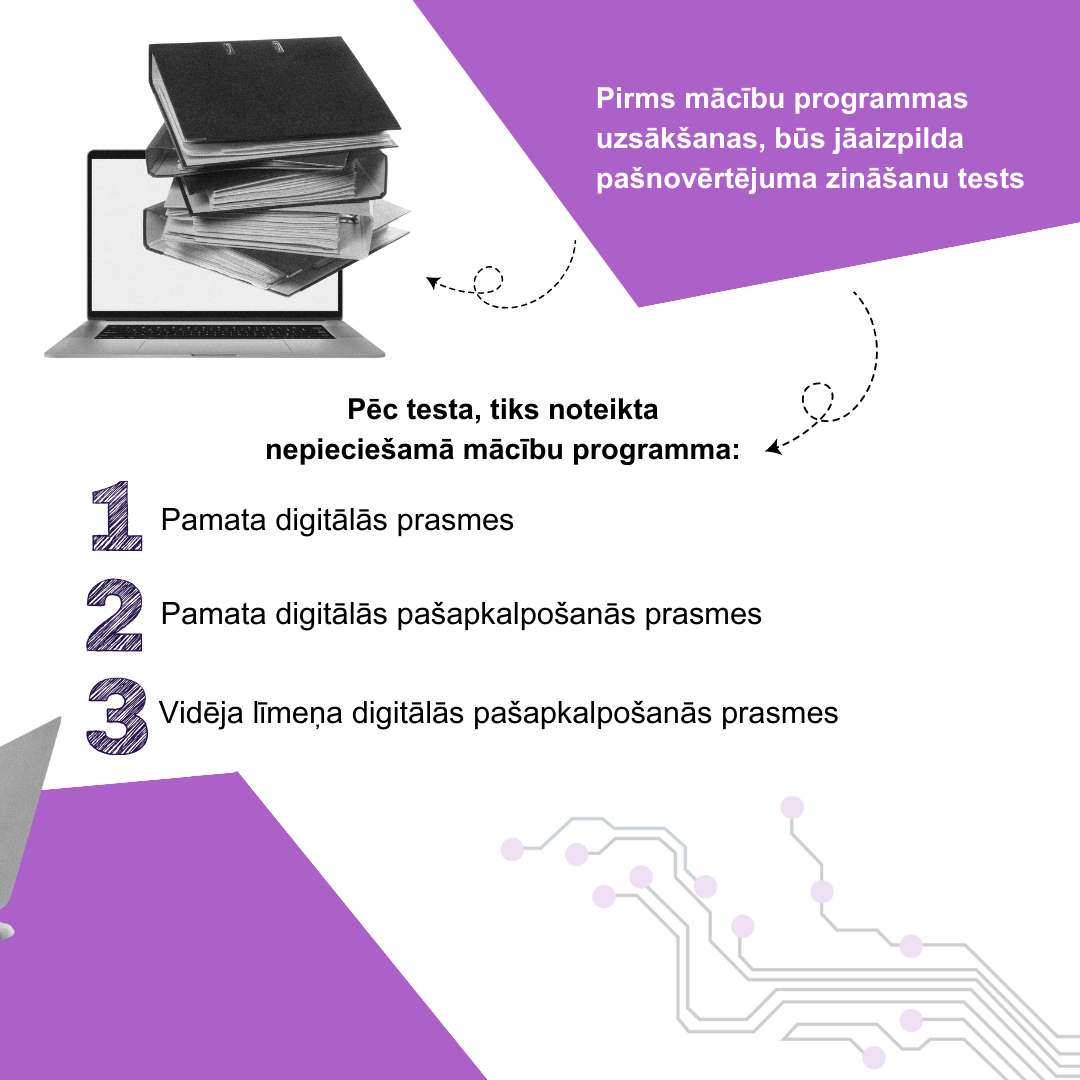 Pirms mācību programmas uzsākšanas, būs jāaizpilda pašnovērtējuma zināšanu tests

Pēc testa, tiks noteikta nepieciešamā mācību programma:

1 Pamata digitālās prasmes

2 Pamata digitālās pašapkalpošanās prasmes

3 Vidēja līmeņa digitālās pašapkalpošanās prasmes